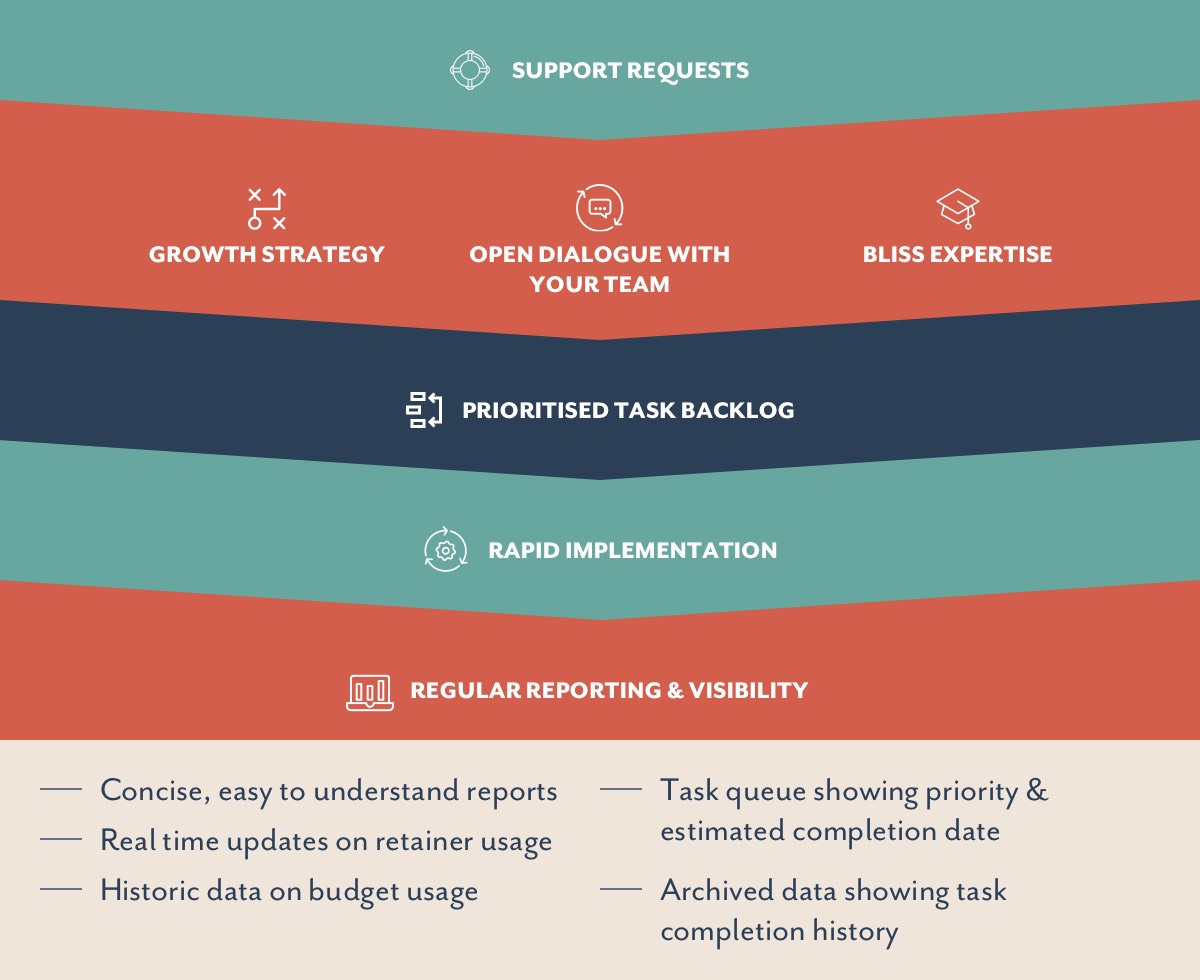 SUPPORT REQUESTS

GROWTH STRATEGY

OPEN DIALOGUE WITH YOUR TEAM

BLISS EXPERTISE

PRIORITISED TASK BACKLOG

RAPID IMPLEMENTATION

REGULAR REPORTING & VISIBILITY

— Concise, easy to understand reports
— Real time updates on retainer usage
— Historic data on budget usage

— Task queue showing priority & estimated completion date
— Archived data showing task completion history