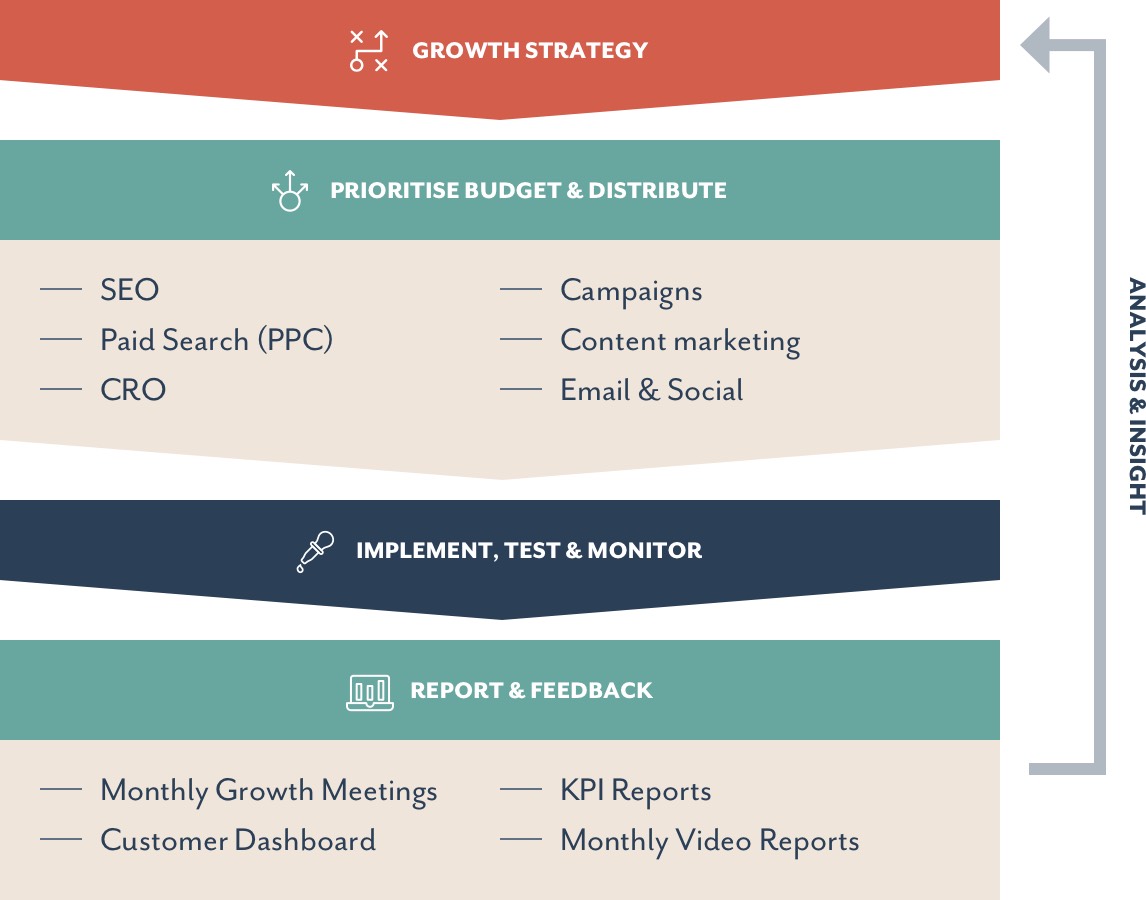 GROWTH STRATEGY

PRIORITISE BUDGET & DISTRIBUTE

— SEO
— Paid Search (PPC)
— CRO

— Campaigns
— Content marketing
— Email & Social

IMPLEMENT, TEST & MONITOR

REPORT & FEEDBACK

— Monthly Growth Meetings
— Customer Dashboard

— KPI Reports
— Monthly Video Reports

ANALYSIS & INSIGHT